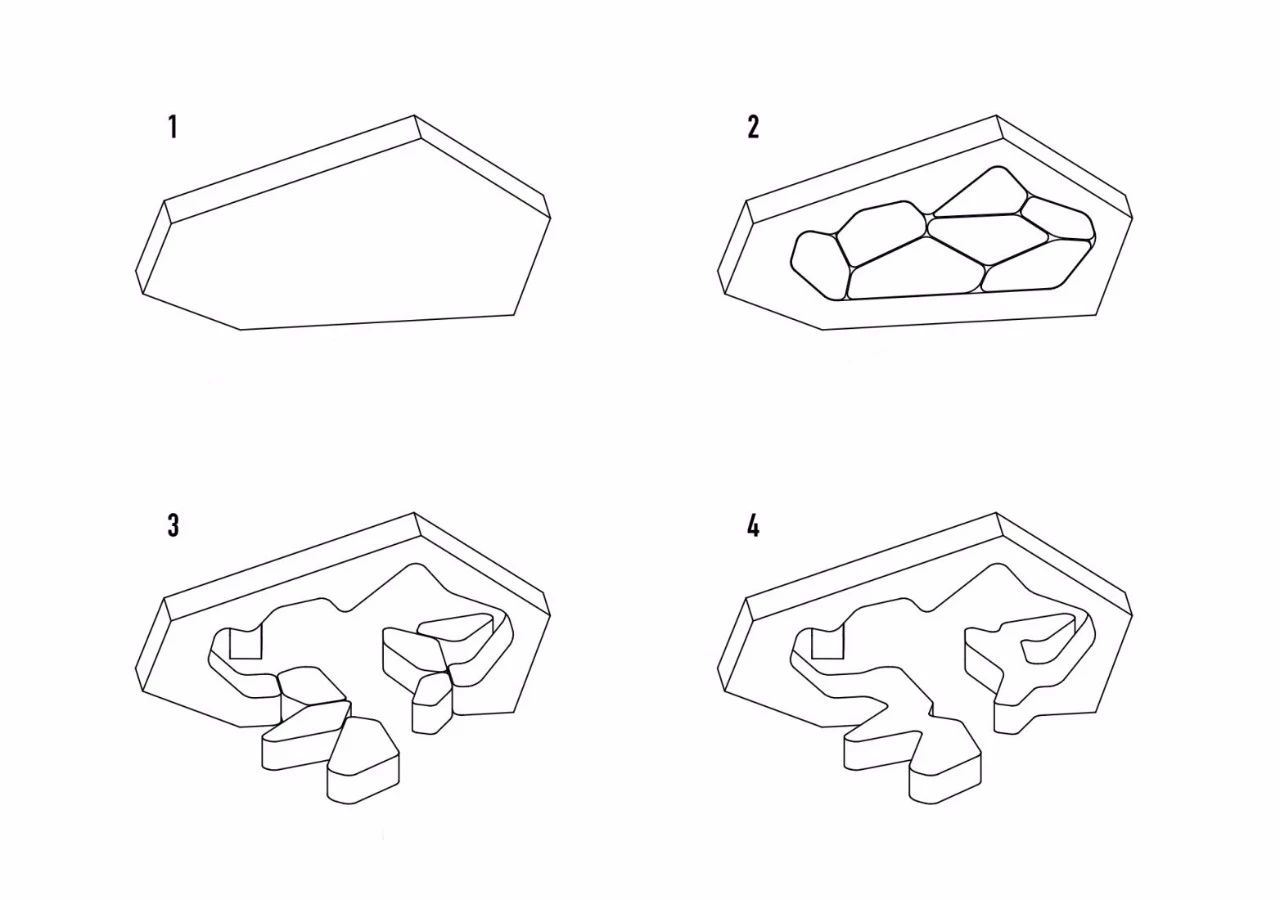 1

2

3

4